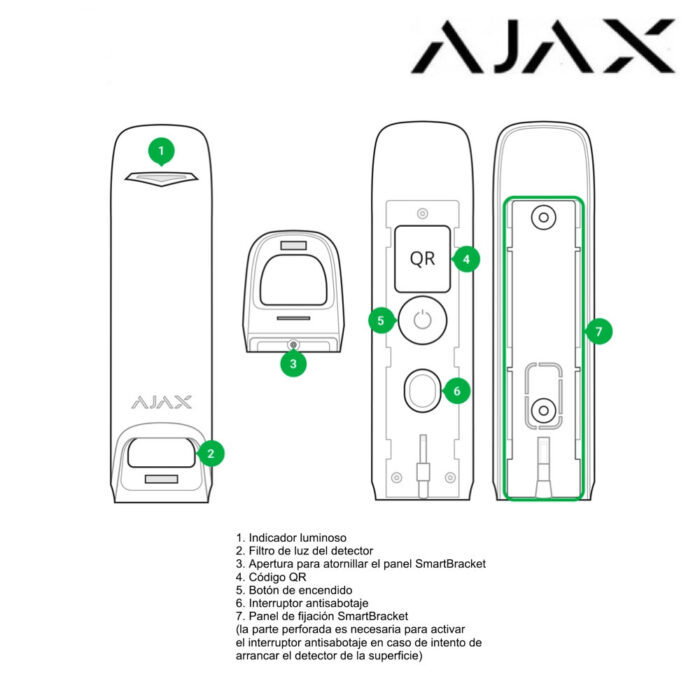 AJAX

1

AJAX

2

3

QR

4

5

6

7

1. Indicador luminoso
2. Filtro de luz del detector
3. Apertura para atornillar el panel SmartBracket
4. Código QR
5. Botón de encendido
6. Interruptor antisabotaje
7. Panel de fijación SmartBracket
(la parte perforada es necesaria para activar el interruptor antisabotaje en caso de intento de arrancar el detector de la superficie)